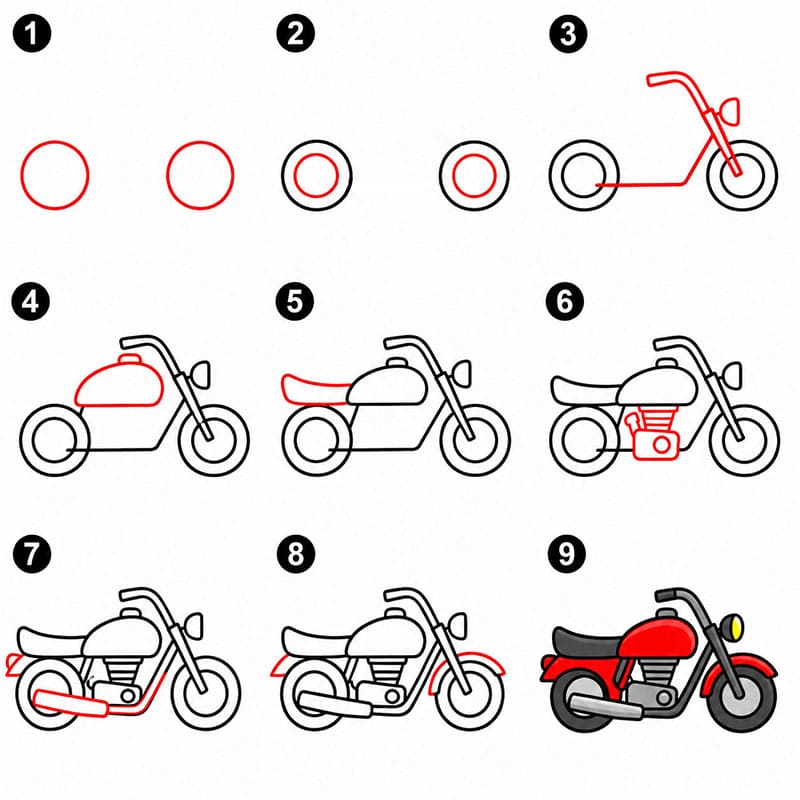 1
2
3
4
5
6
7
8
9