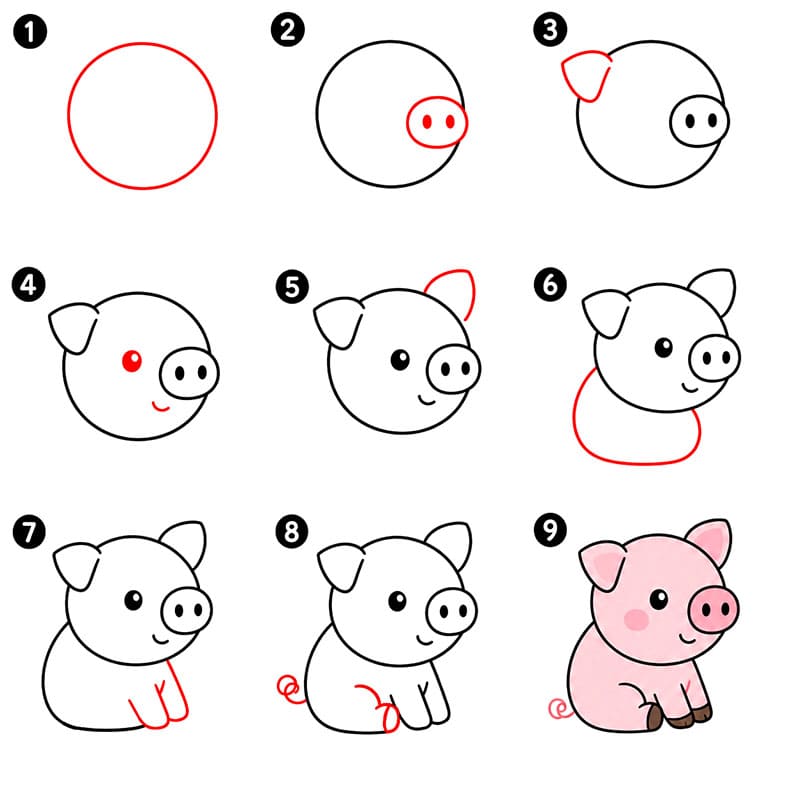 1
2
3
4
5
6
7
8
9