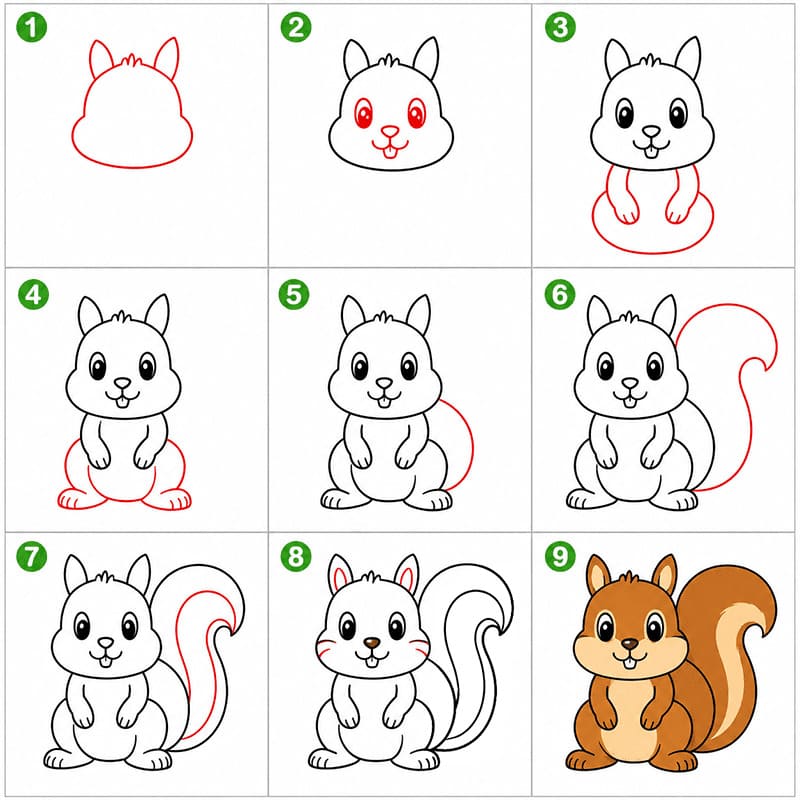 1
2
3
4
5
6
7
8
9