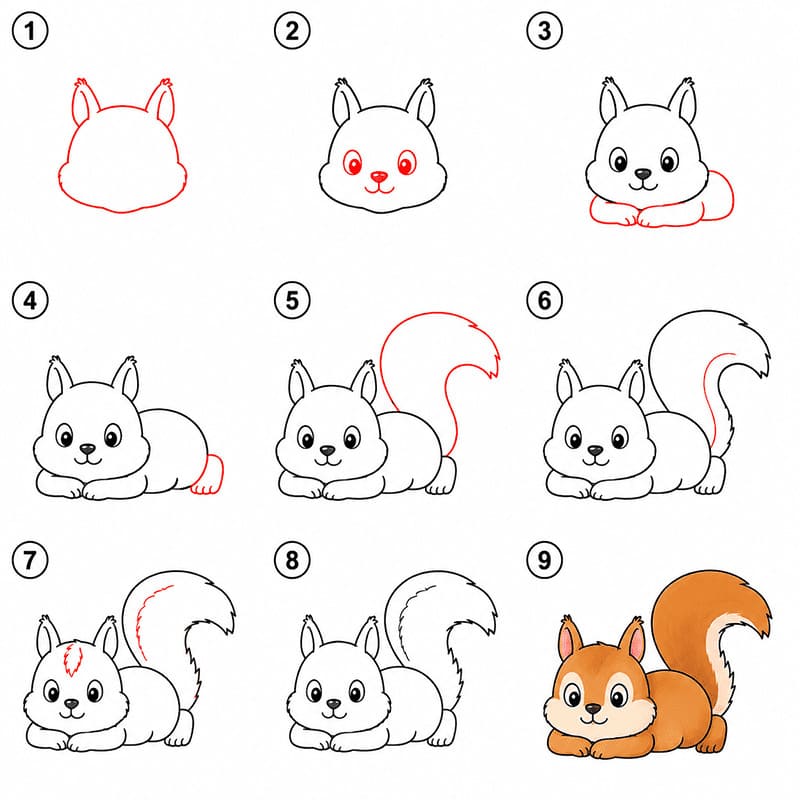 1
2
3
4
5
6
7
8
9