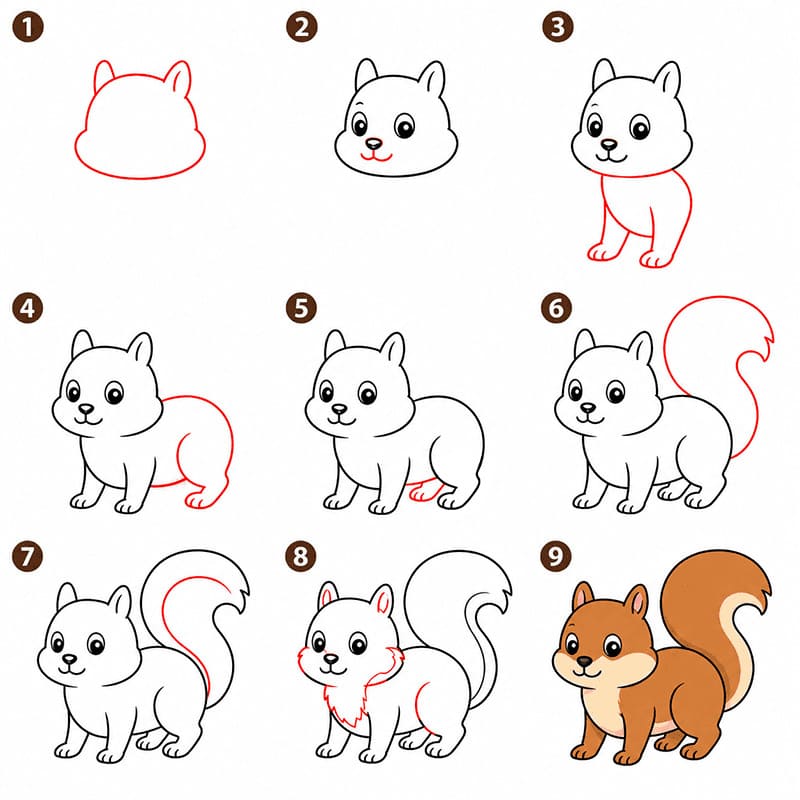 1
2
3
4
5
6
7
8
9