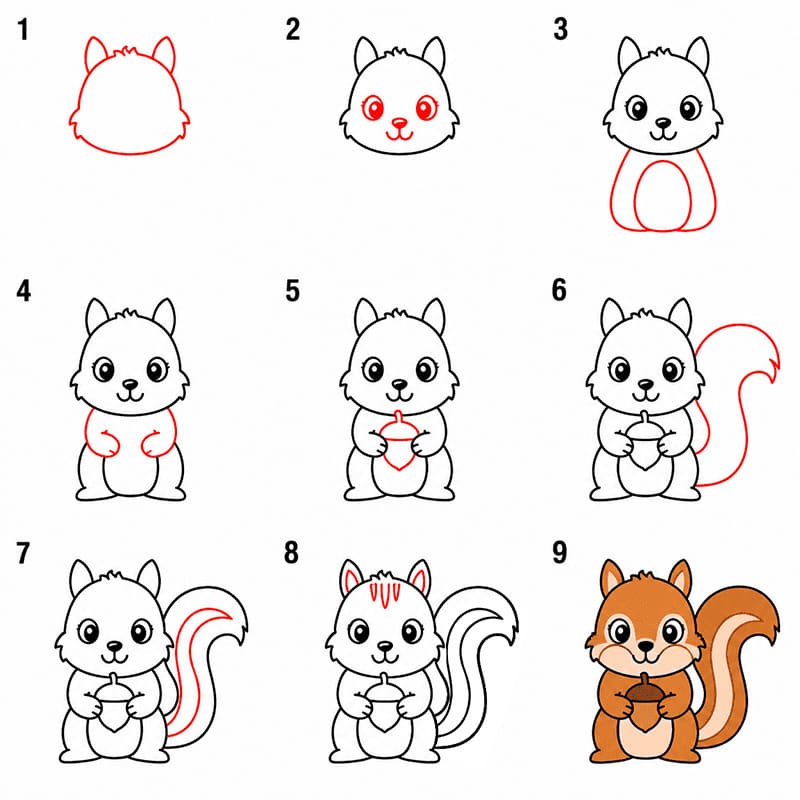 1
2
3
4
5
6
7
8
9