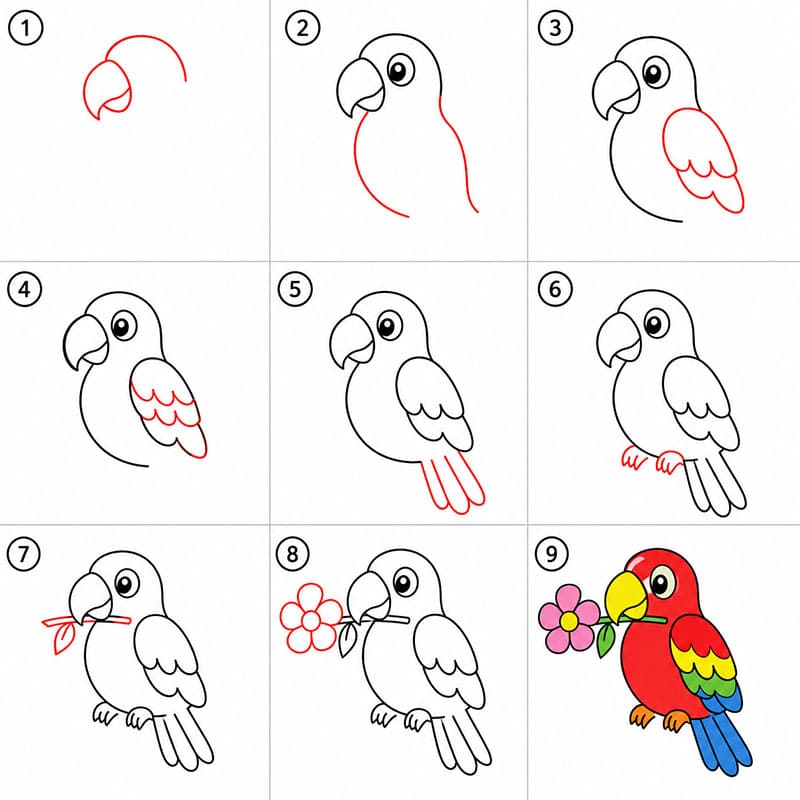 1
2
3
4
5
6
7
8
9