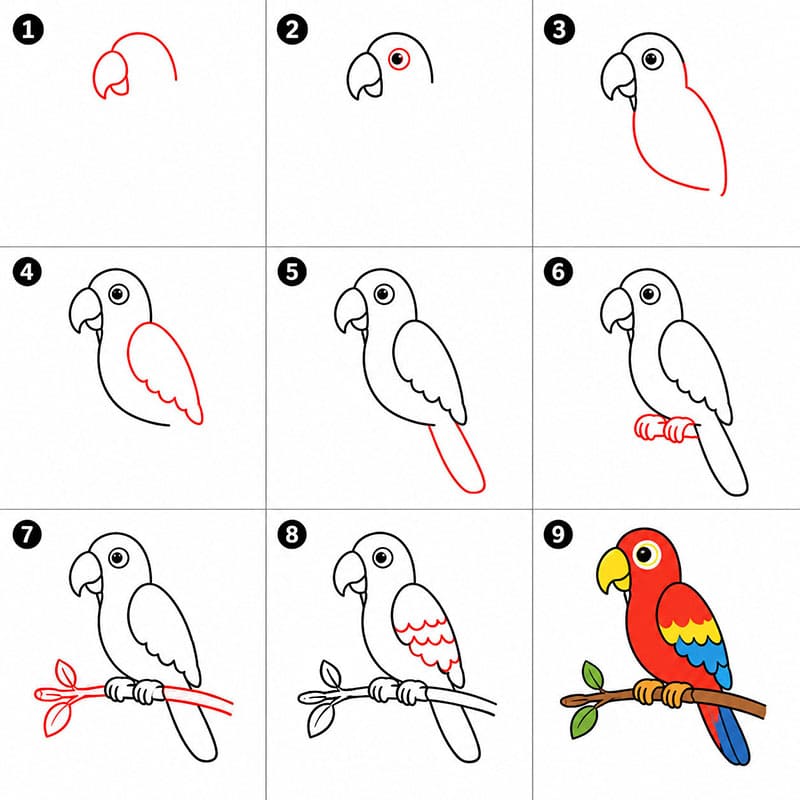 1
2
3
4
5
6
7
8
9