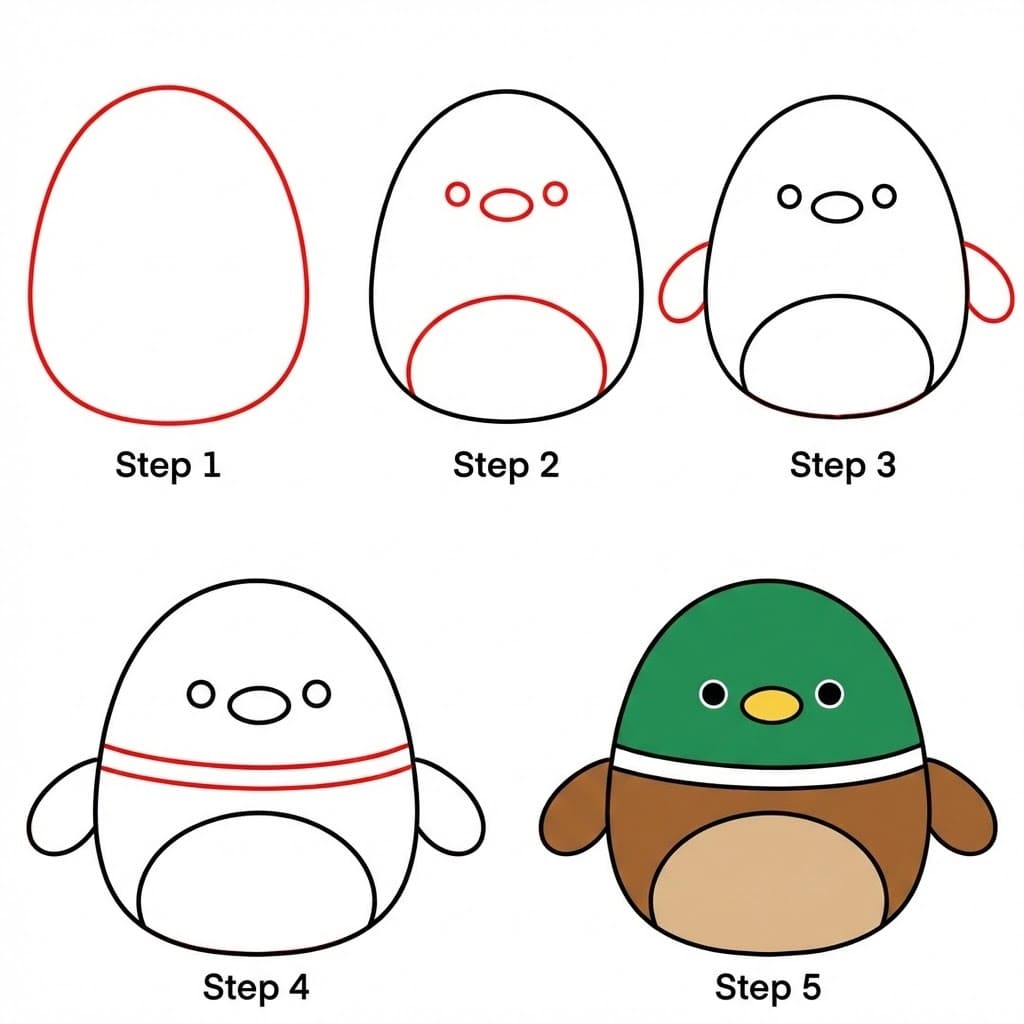 Step 1

Step 2

Step 3

Step 4

Step 5