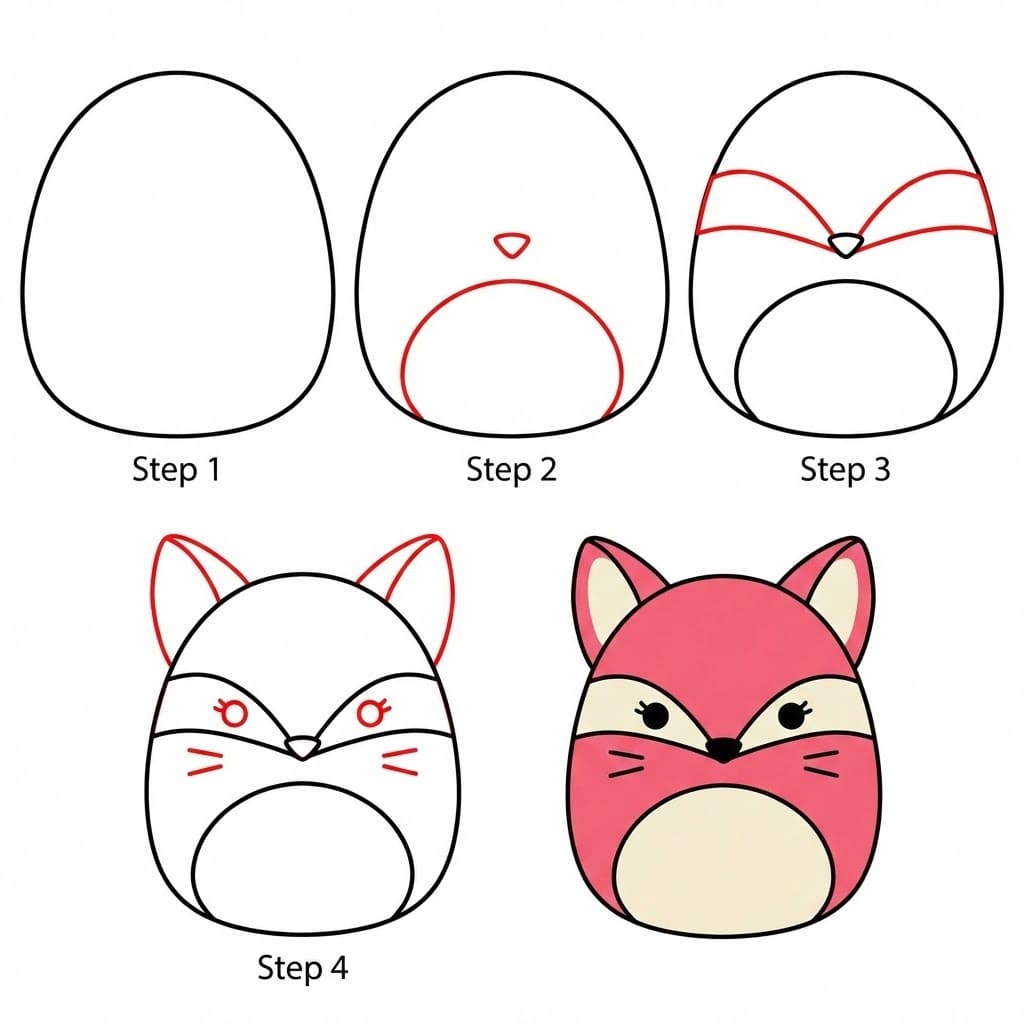 Step 1

Step 2

Step 3

Step 4