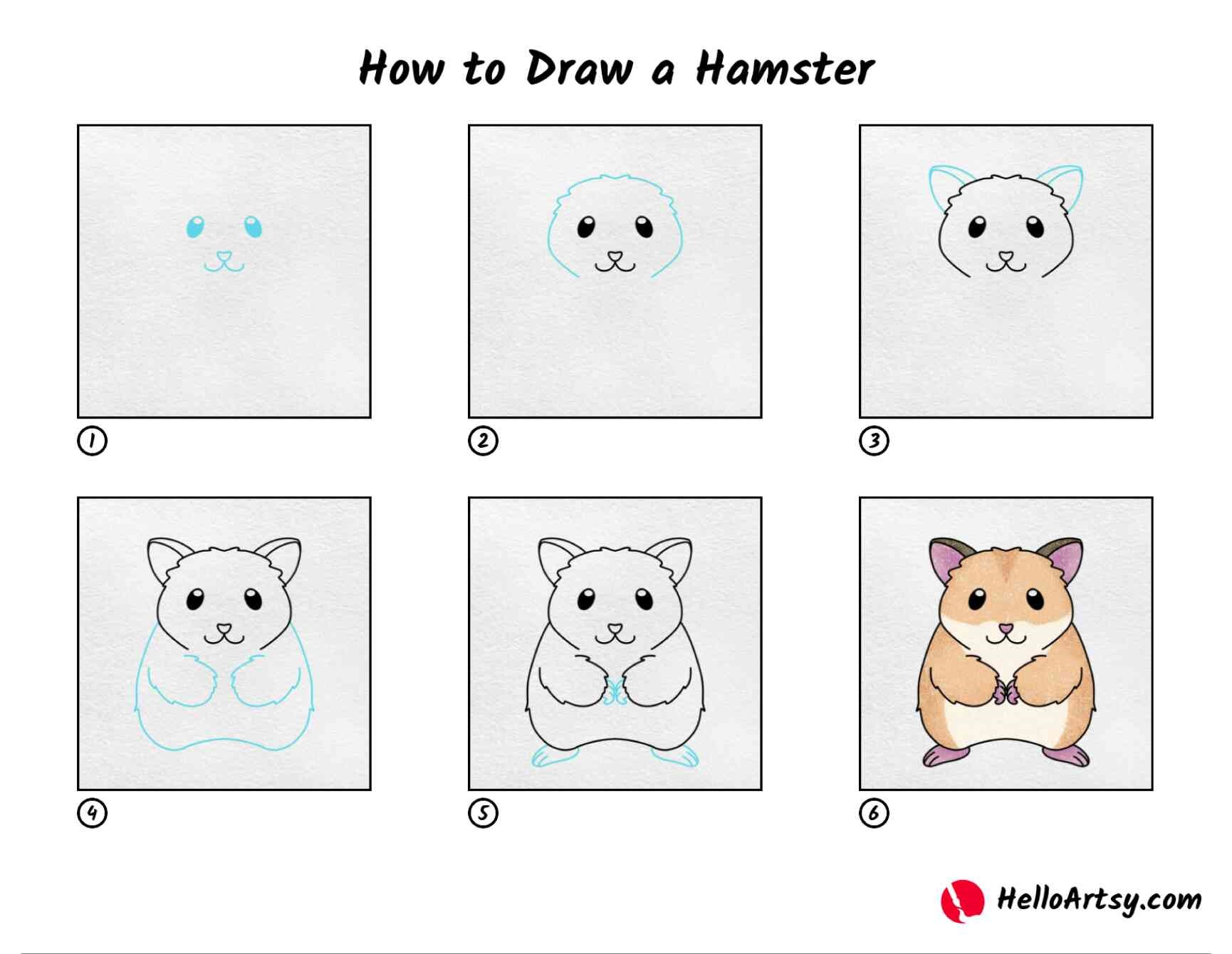 How to Draw a Hamster

1

2

3

4

5

6

HelloArtsy.com