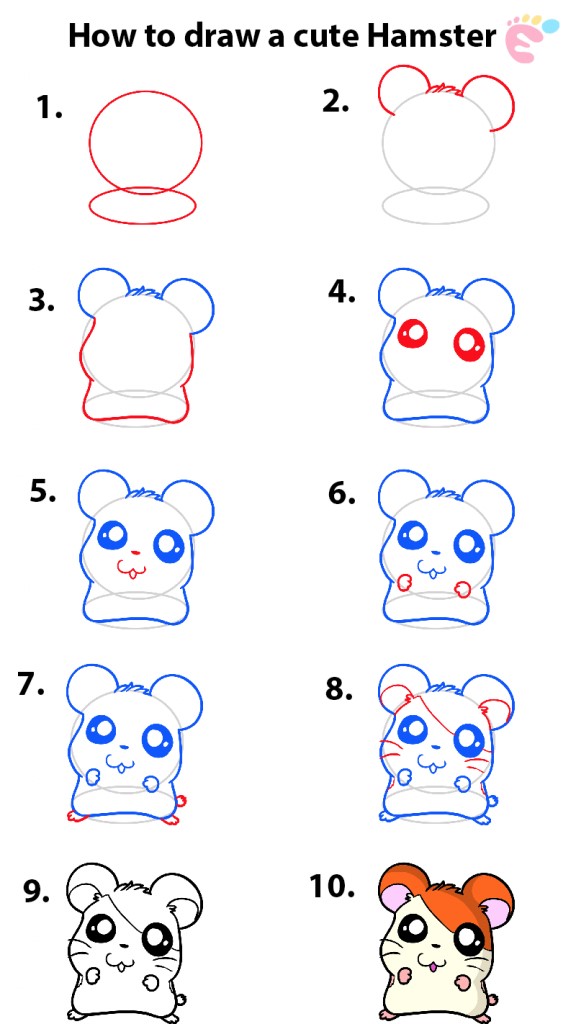 How to draw a cute Hamster

1.

2.

3.

4.

5.

6.

7.

8.

9.

10.