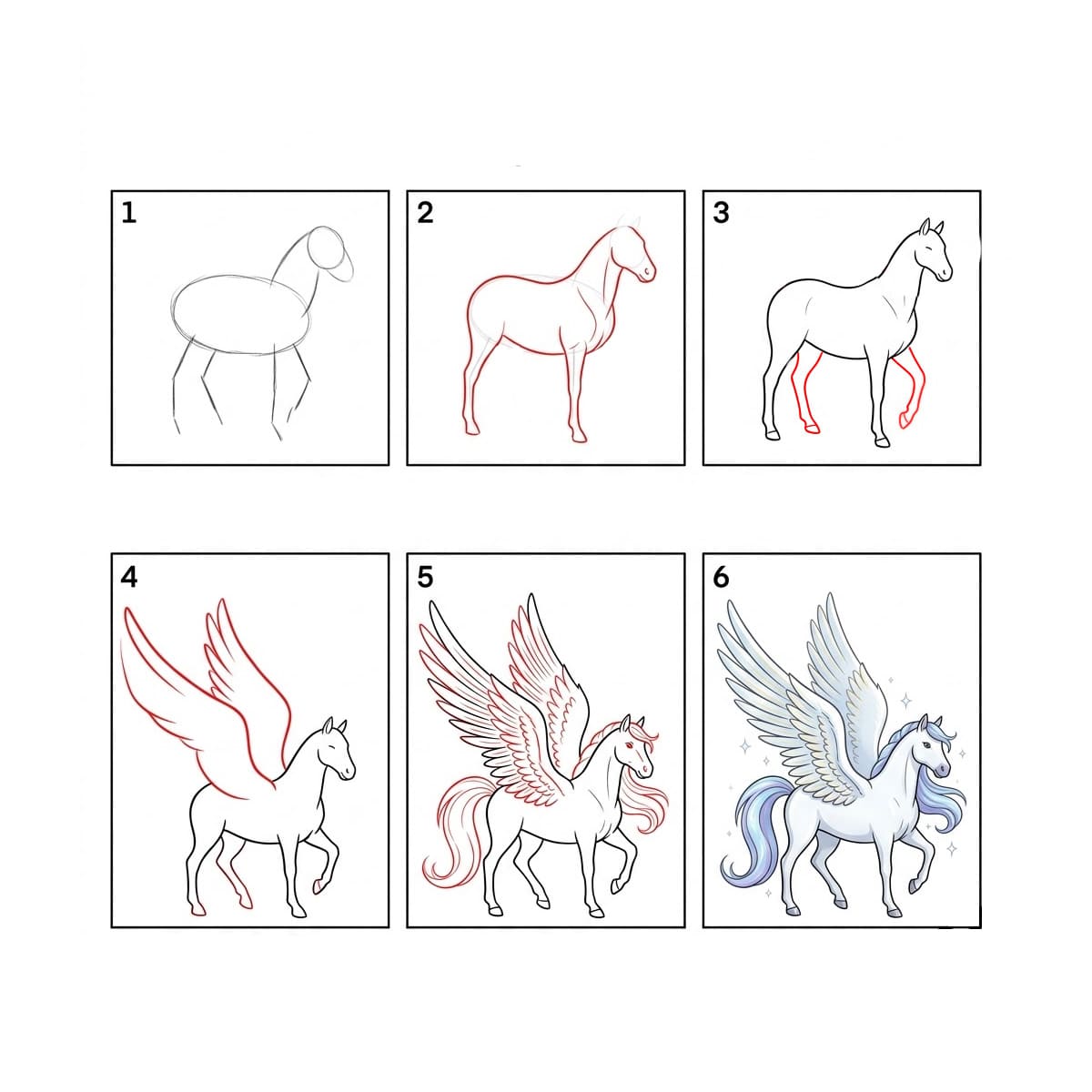 1
2
3
4
5
6