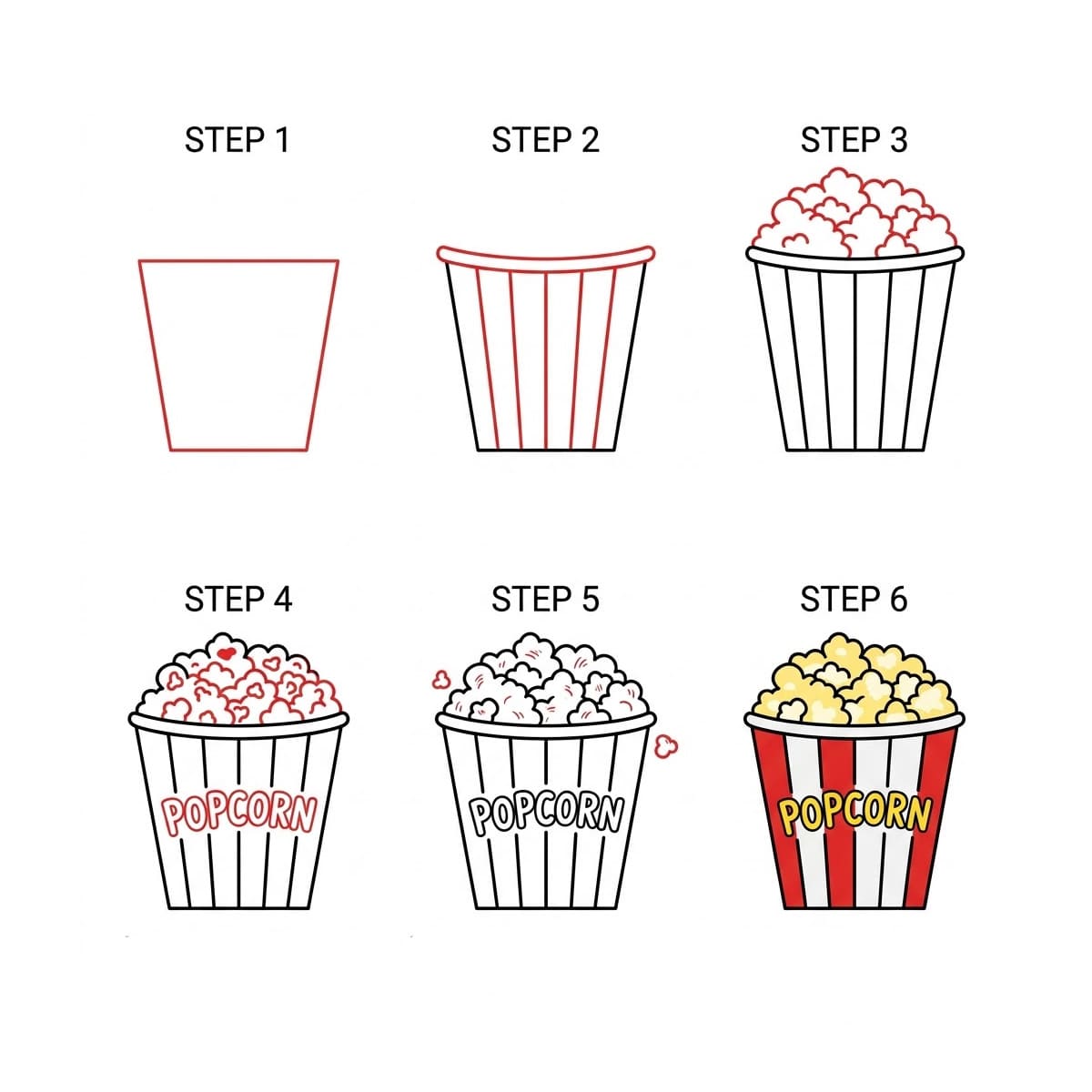 STEP 1

STEP 2

STEP 3

STEP 4

POPCORN

STEP 5

POPCORN

STEP 6

POPCORN