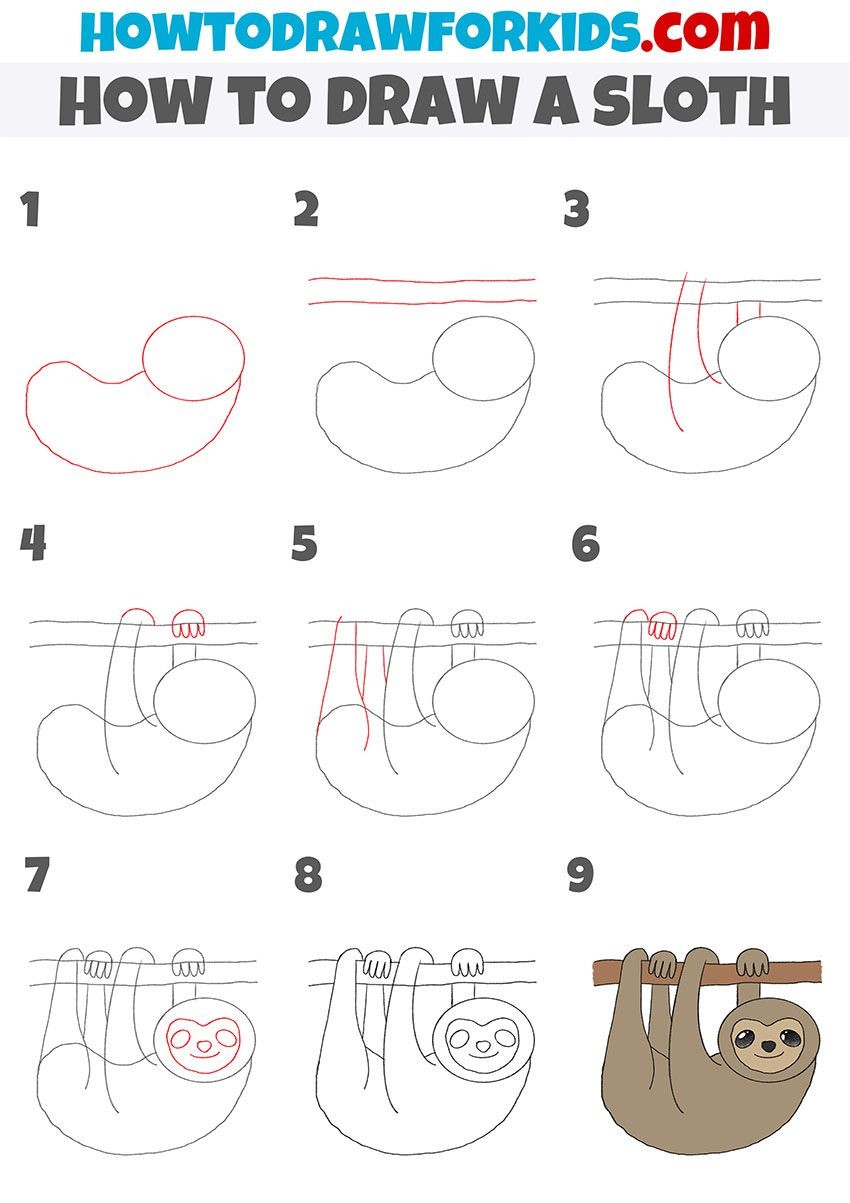 HOWTODRAWFORKIDS.com

HOW TO DRAW A SLOTH

1

2

3

4

5

6

7

8

9