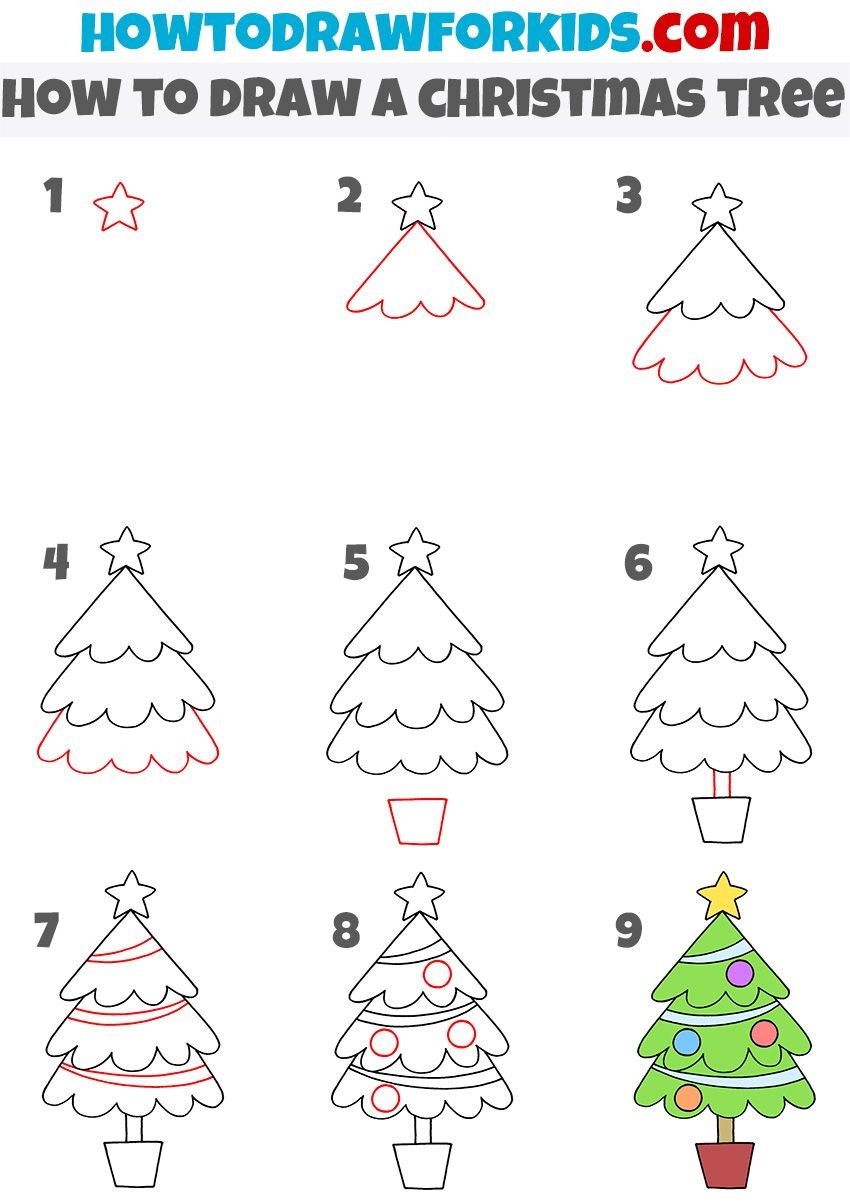 HOWTODRAWFORKIDS.com
HOW TO DRAW A CHRISTMAS TREE

1

2

3

4

5

6

7

8

9