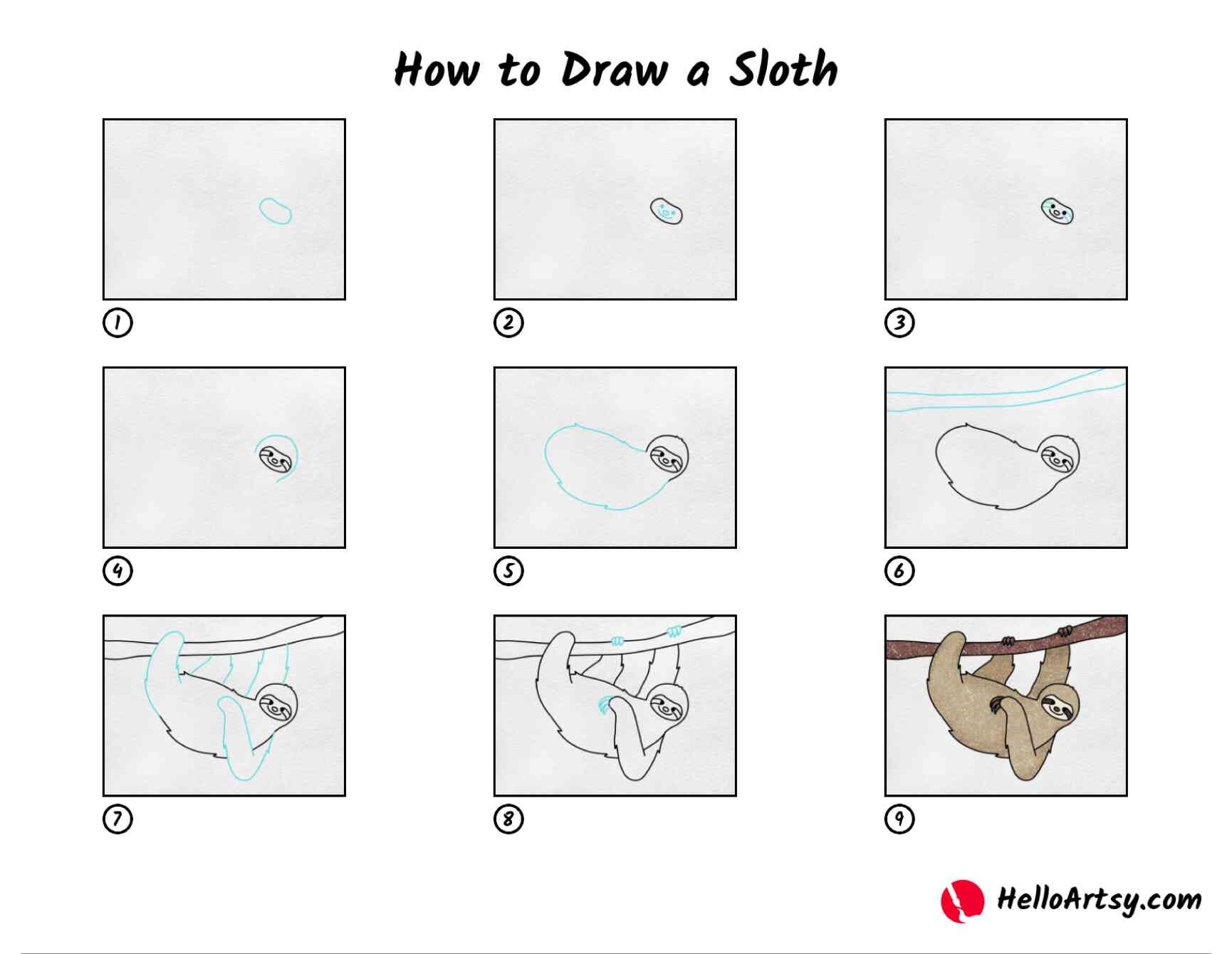 How to Draw a Sloth

1

2

3

4

5

6

7

8

9

HelloArtsy.com