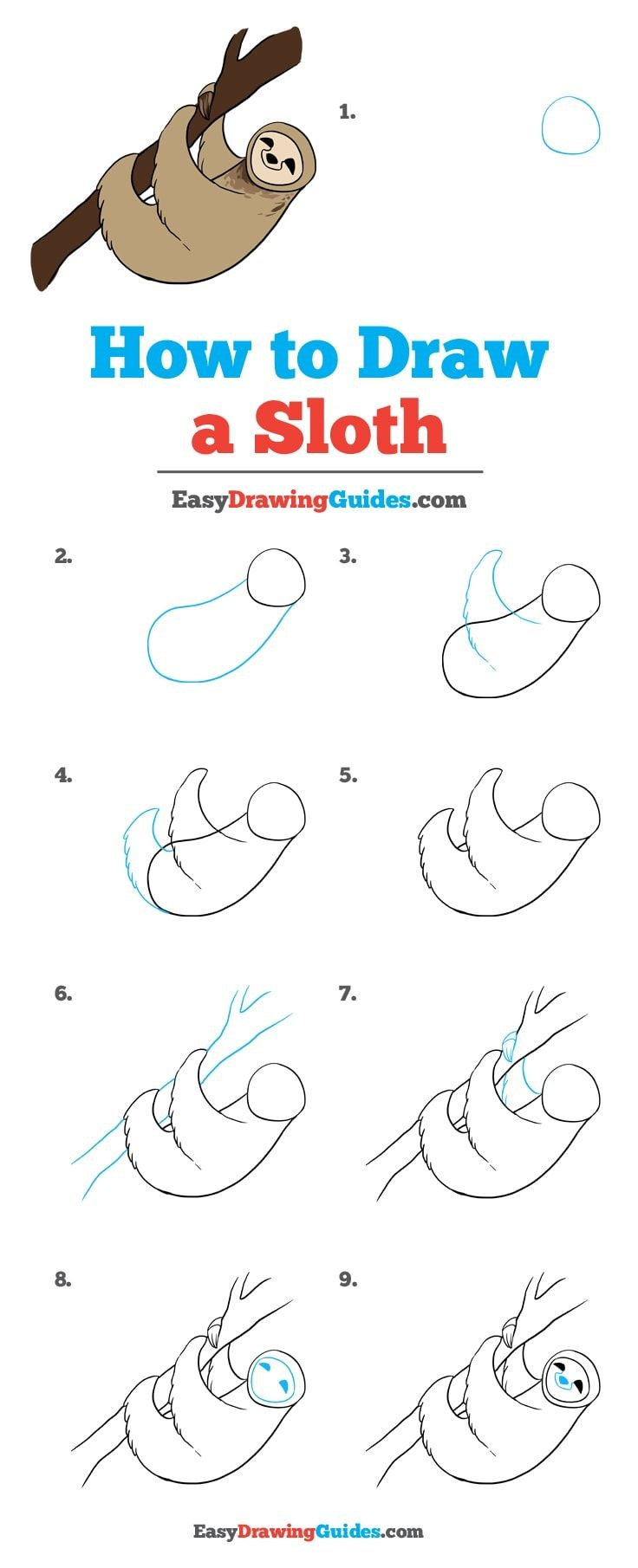 1.

How to Draw a Sloth

EasyDrawingGuides.com

2.

3.

4.

5.

6.

7.

8.

9.

EasyDrawingGuides.com