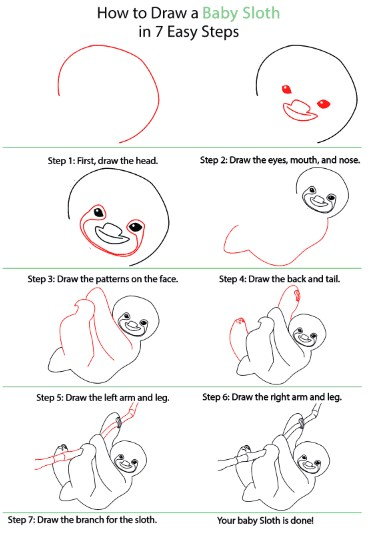 How to Draw a Baby Sloth
in 7 Easy Steps

Step 1: First, draw the head.

Step 2: Draw the eyes, mouth, and nose.

Step 3: Draw the patterns on the face.

Step 4: Draw the back and tail.

Step 5: Draw the left arm and leg.

Step 6: Draw the right arm and leg.

Step 7: Draw the branch for the sloth.

Your baby Sloth is done!