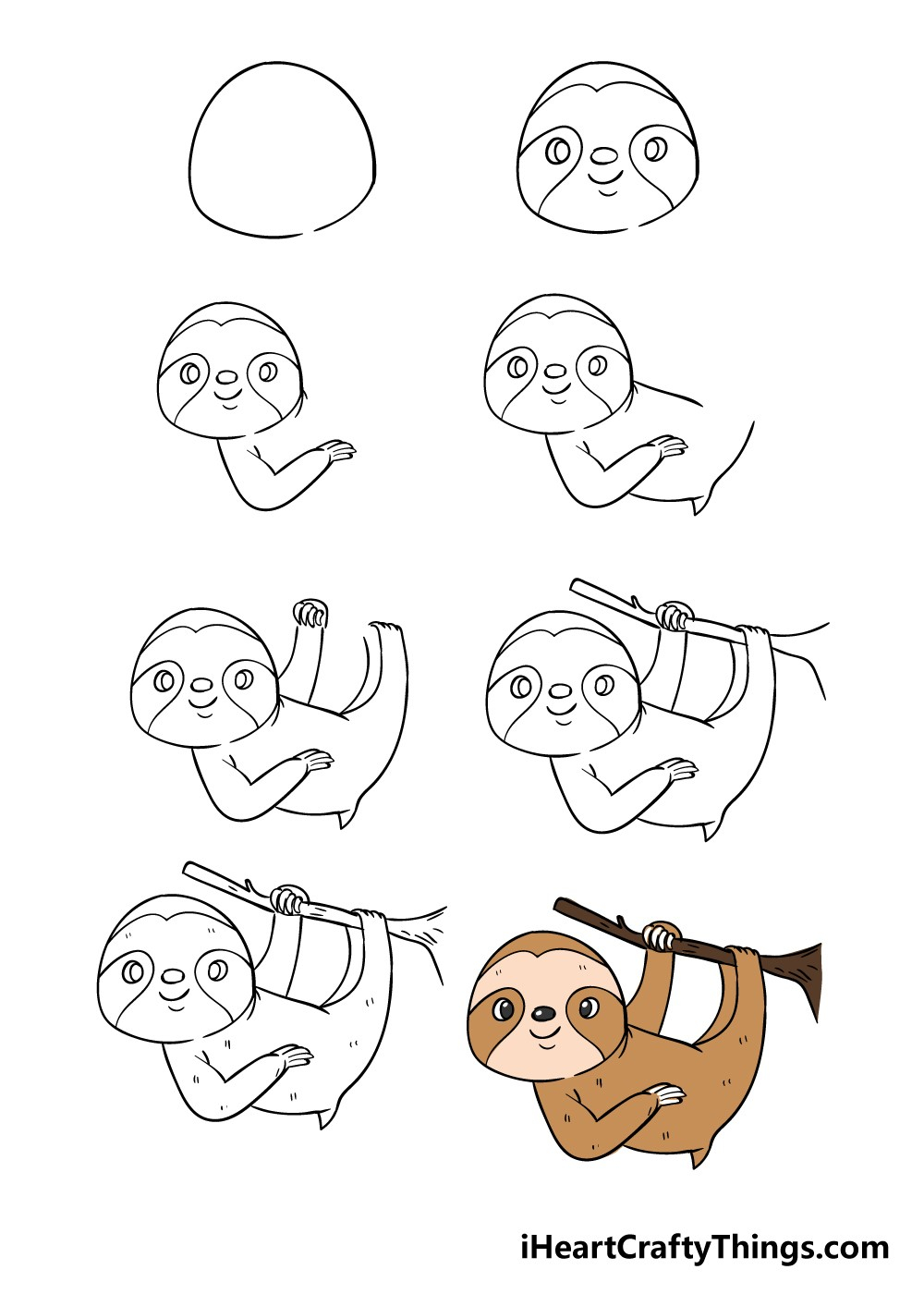 iHeartCraftyThings.com