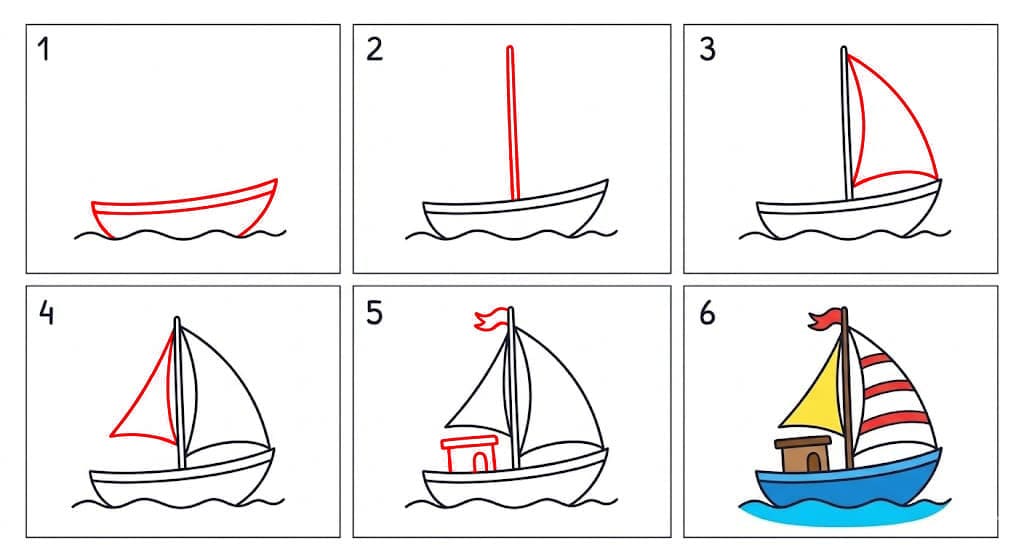 1

2

3

4

5

6