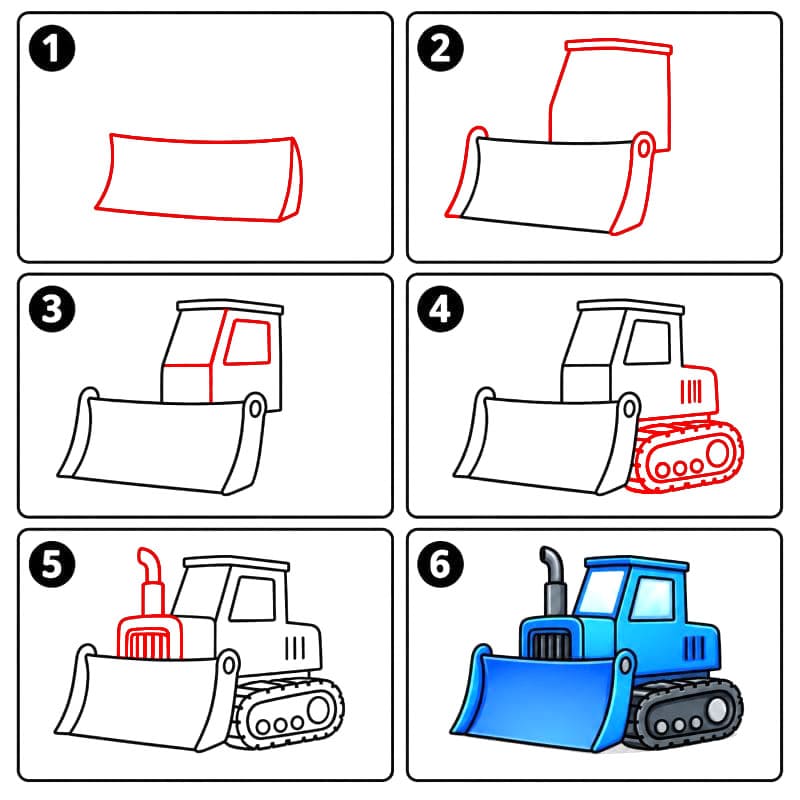 1

2

3

4

5

6