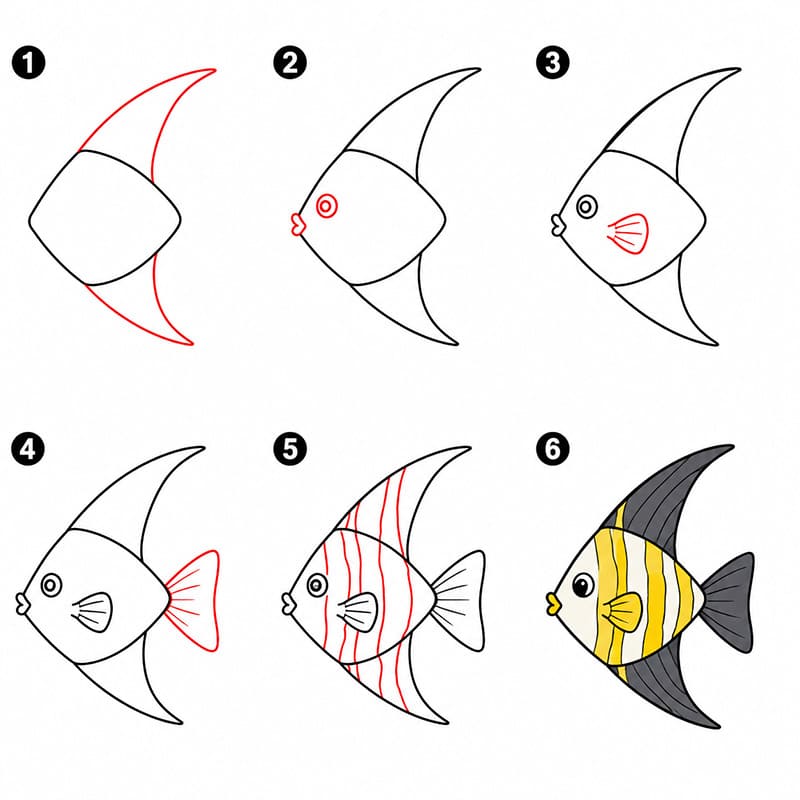 1
2
3
4
5
6