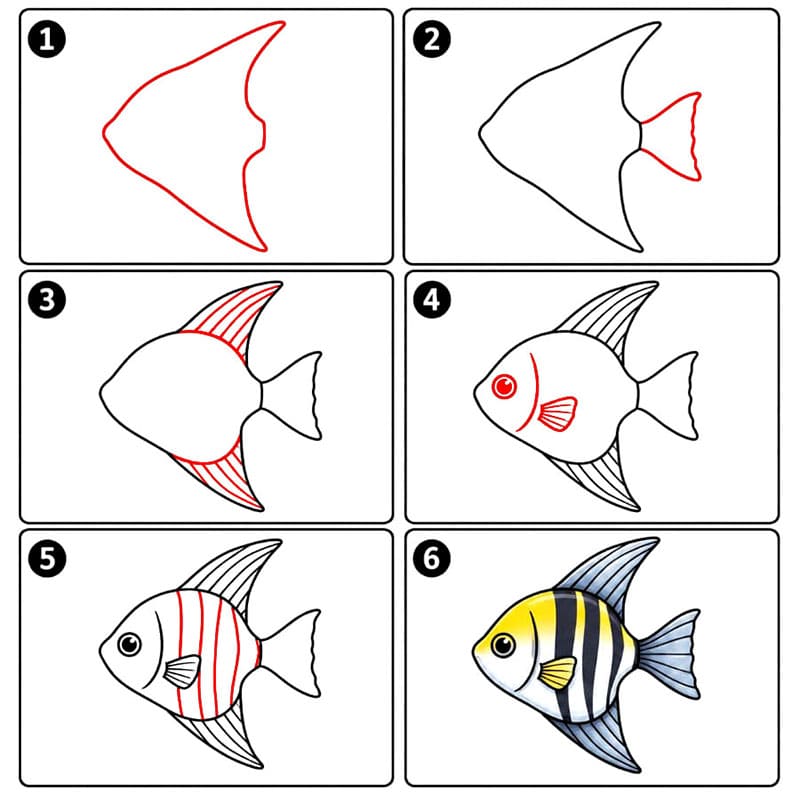 1

2

3

4

5

6