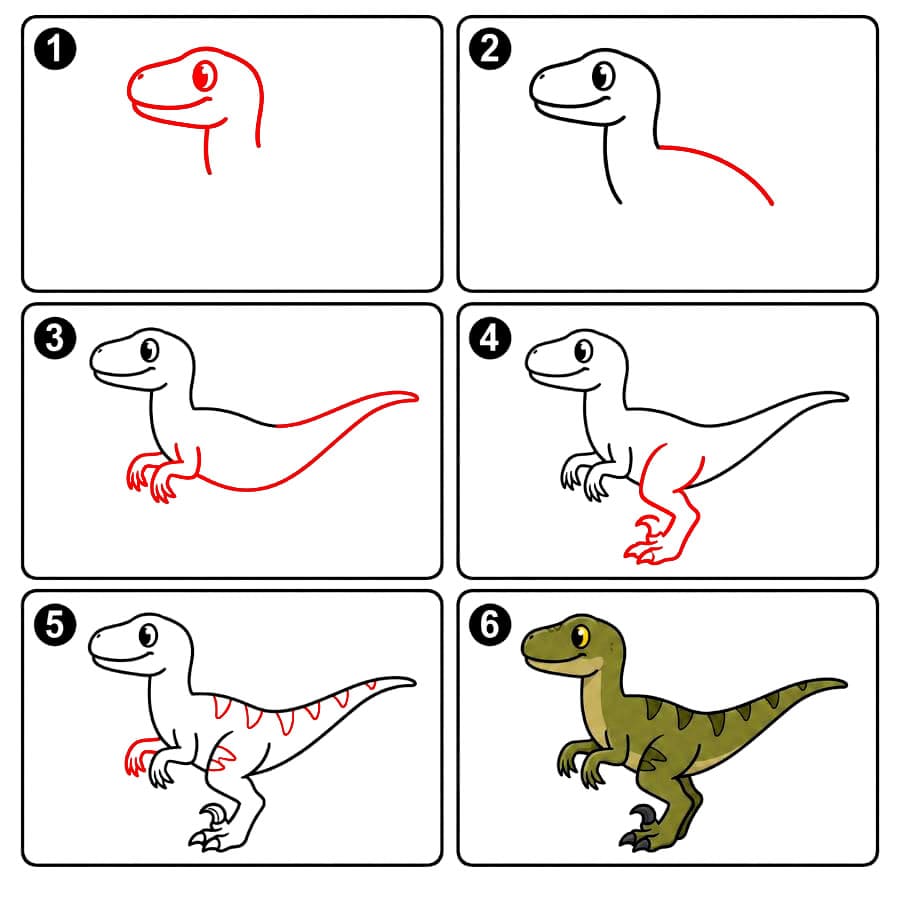 1

2

3

4

5

6