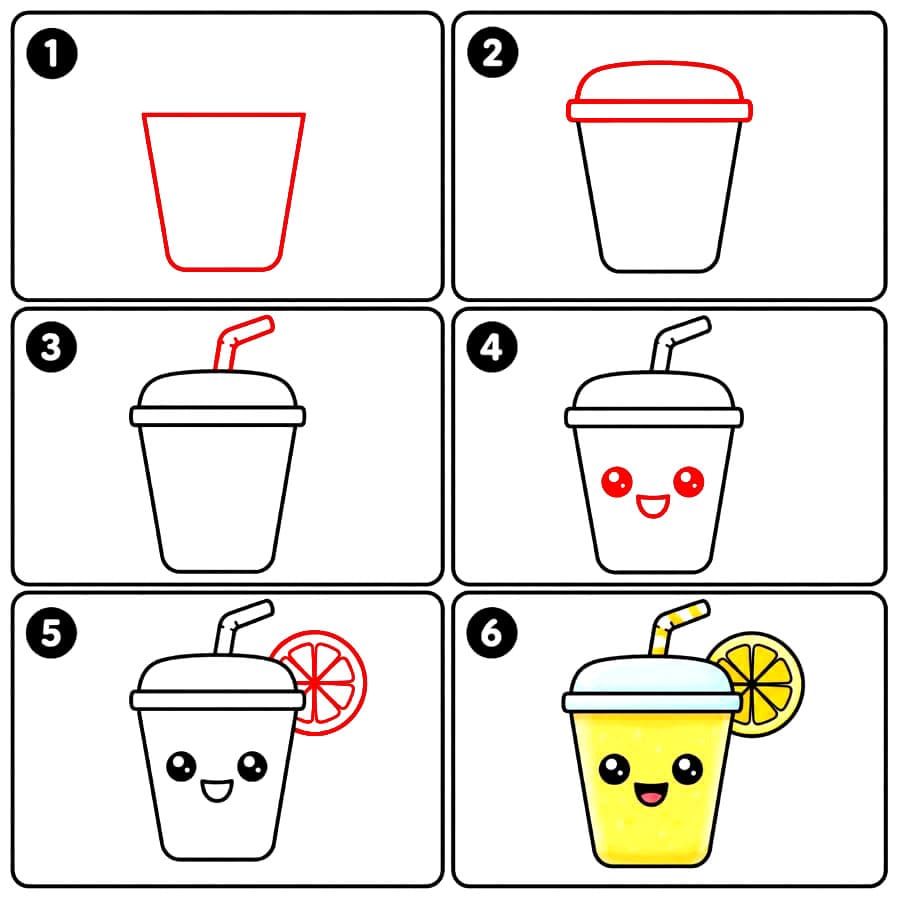 1

2

3

4

5

6