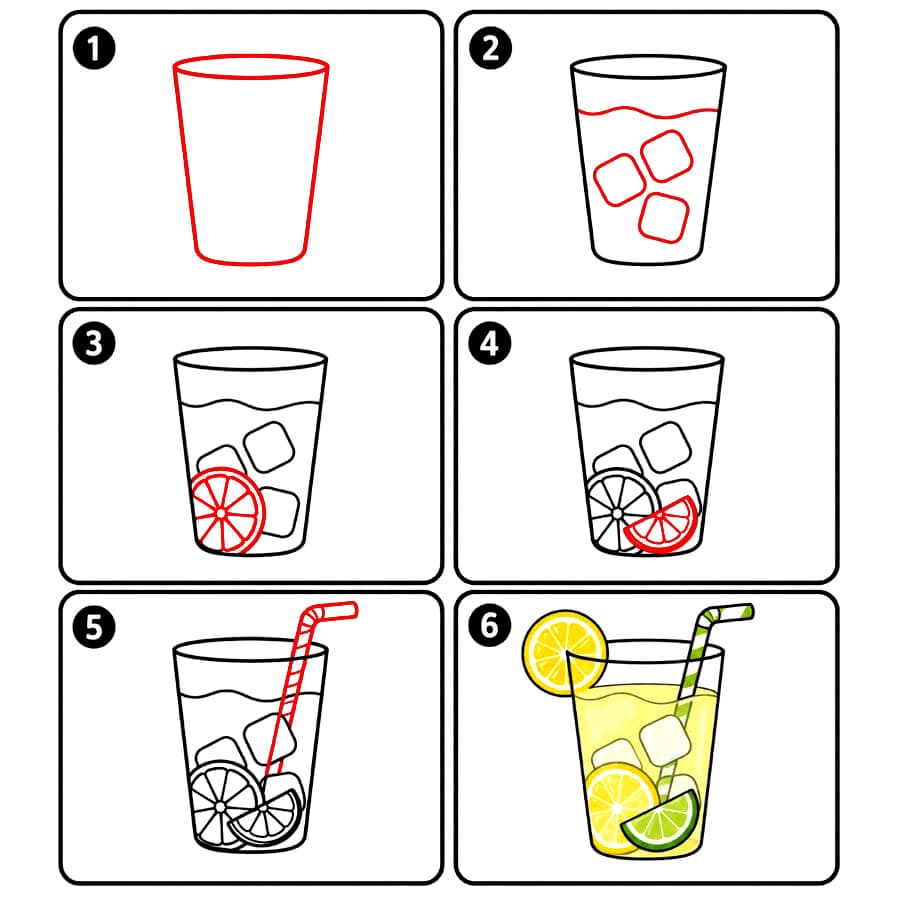 1
2
3
4
5
6