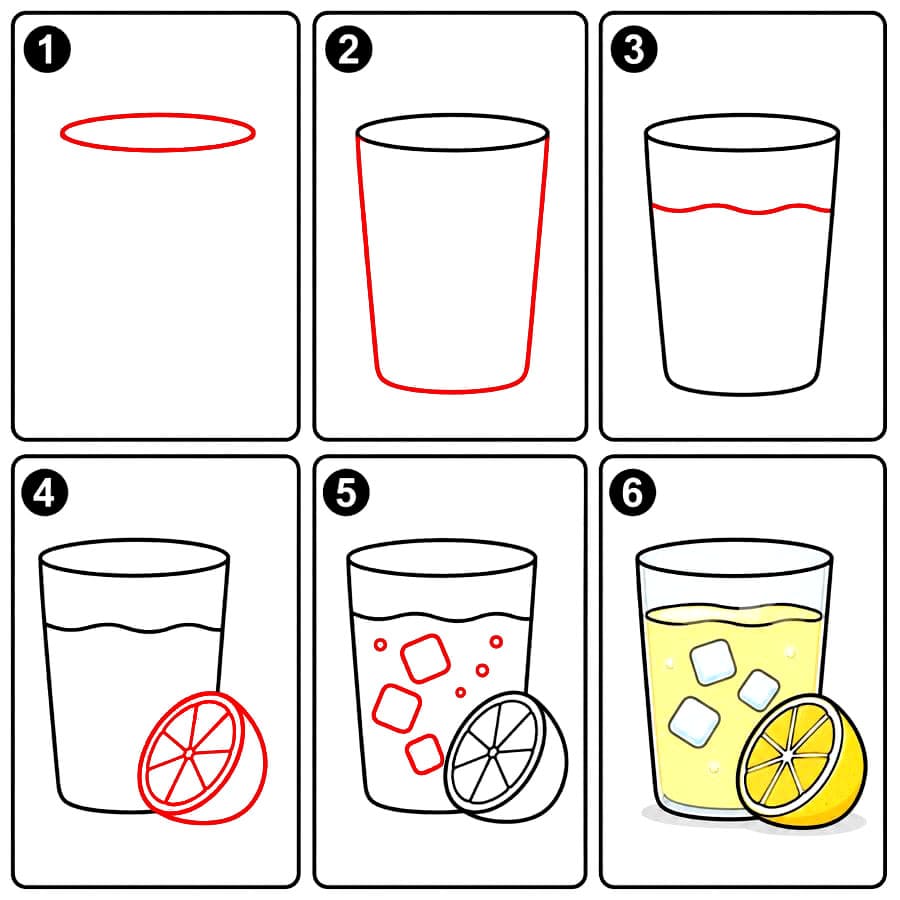 1

2

3

4

5

6