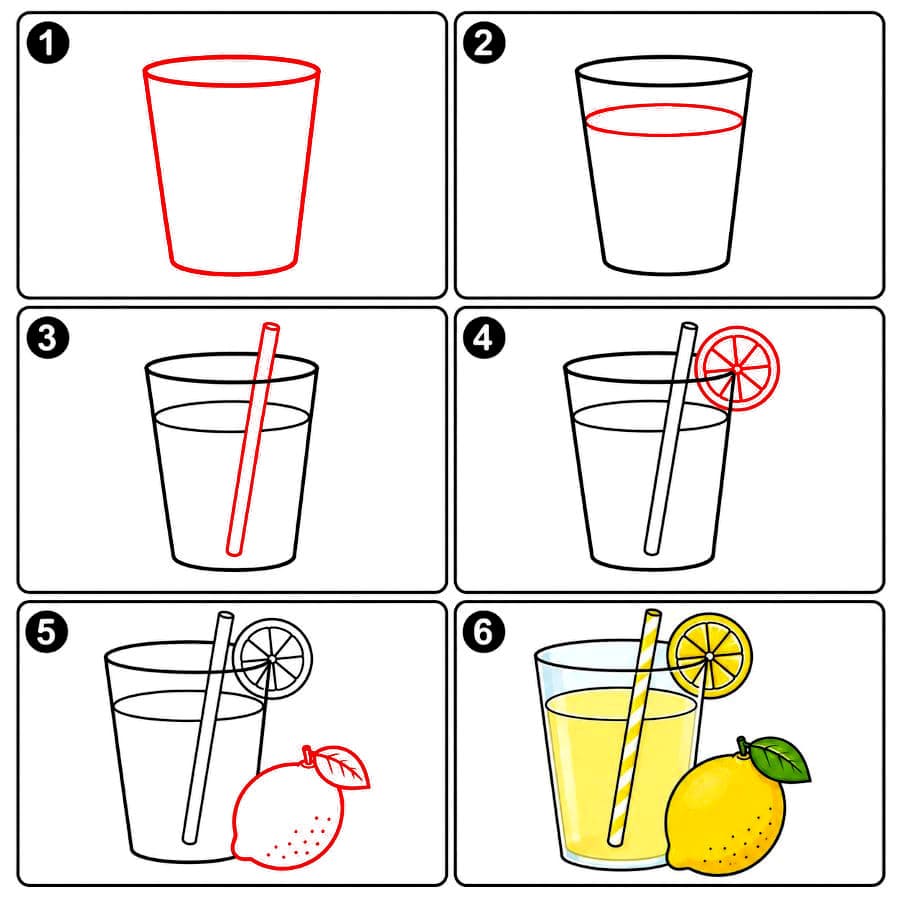 1

2

3

4

5

6