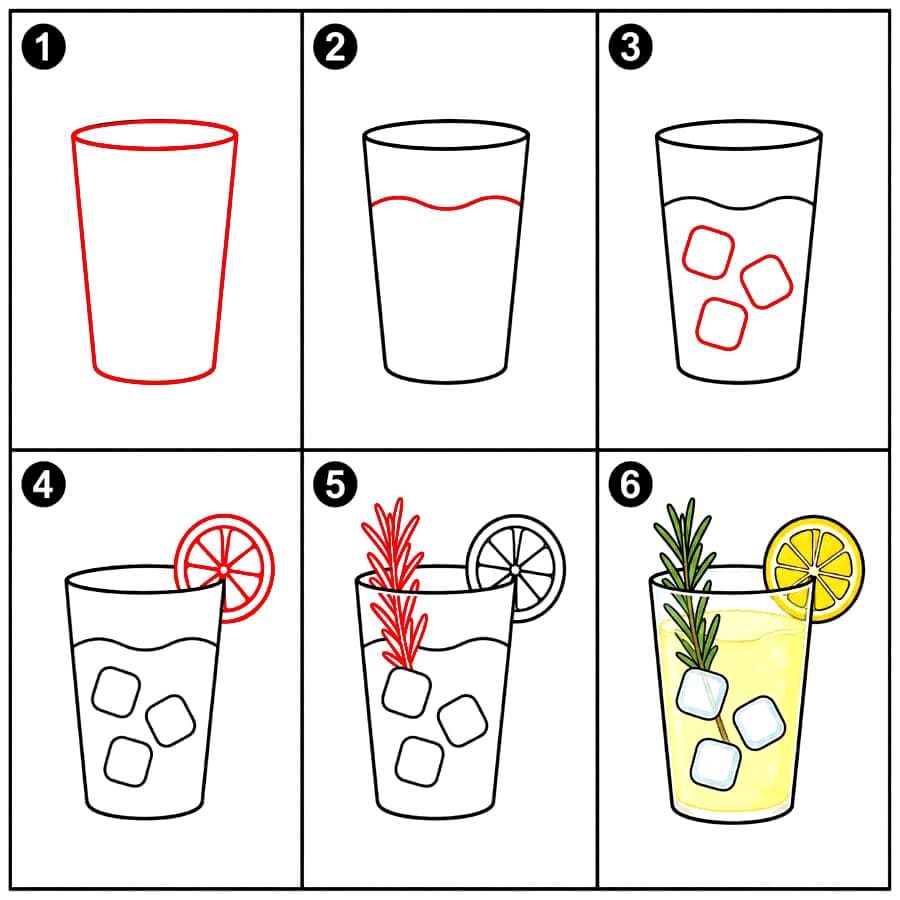 1
2
3
4
5
6