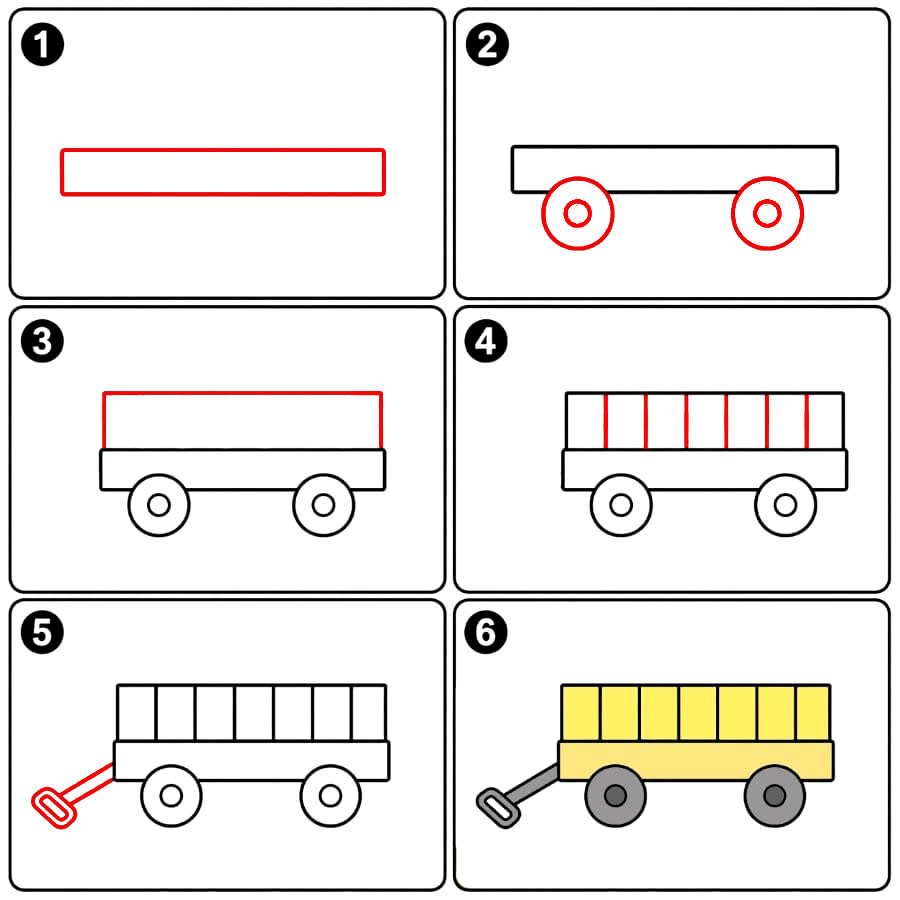 1

2

3

4

5

6