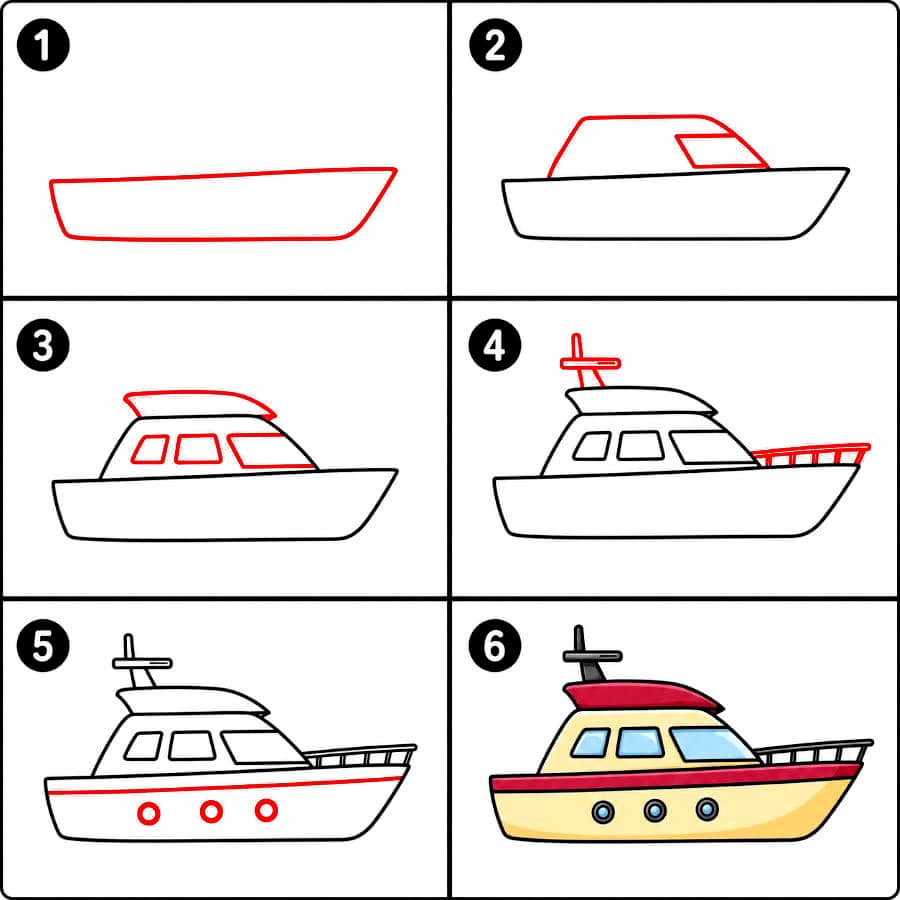 1

2

3

4

5

6