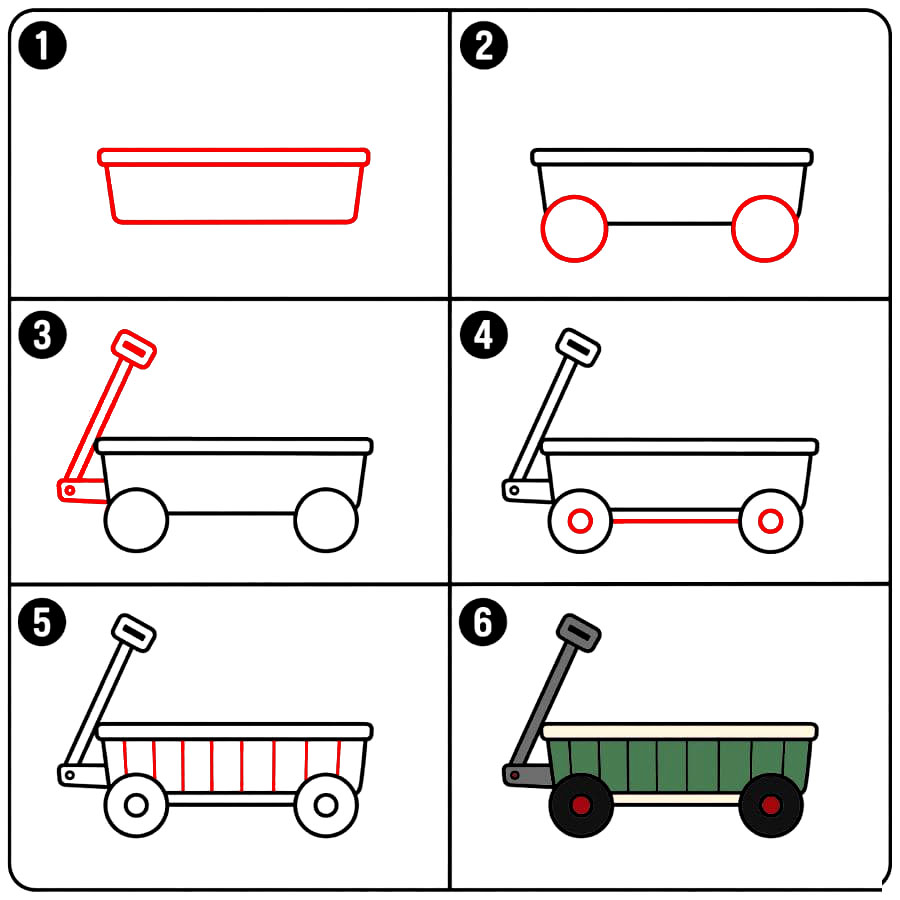 1
2
3
4
5
6