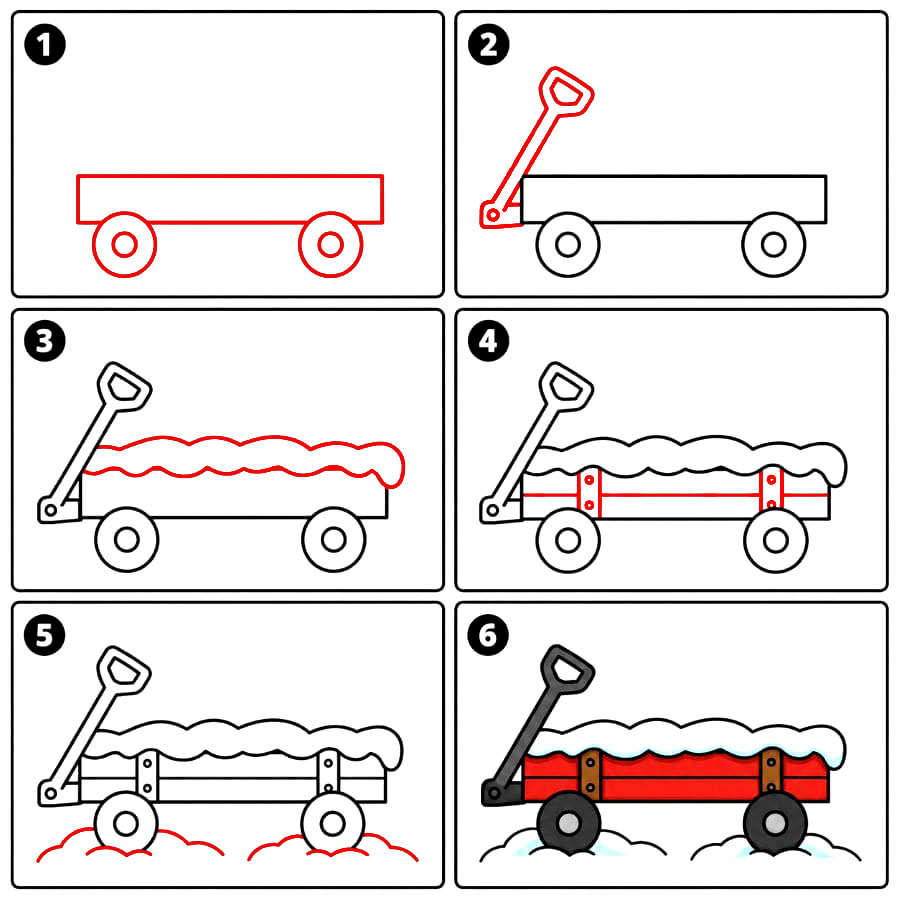 1

2

3

4

5

6