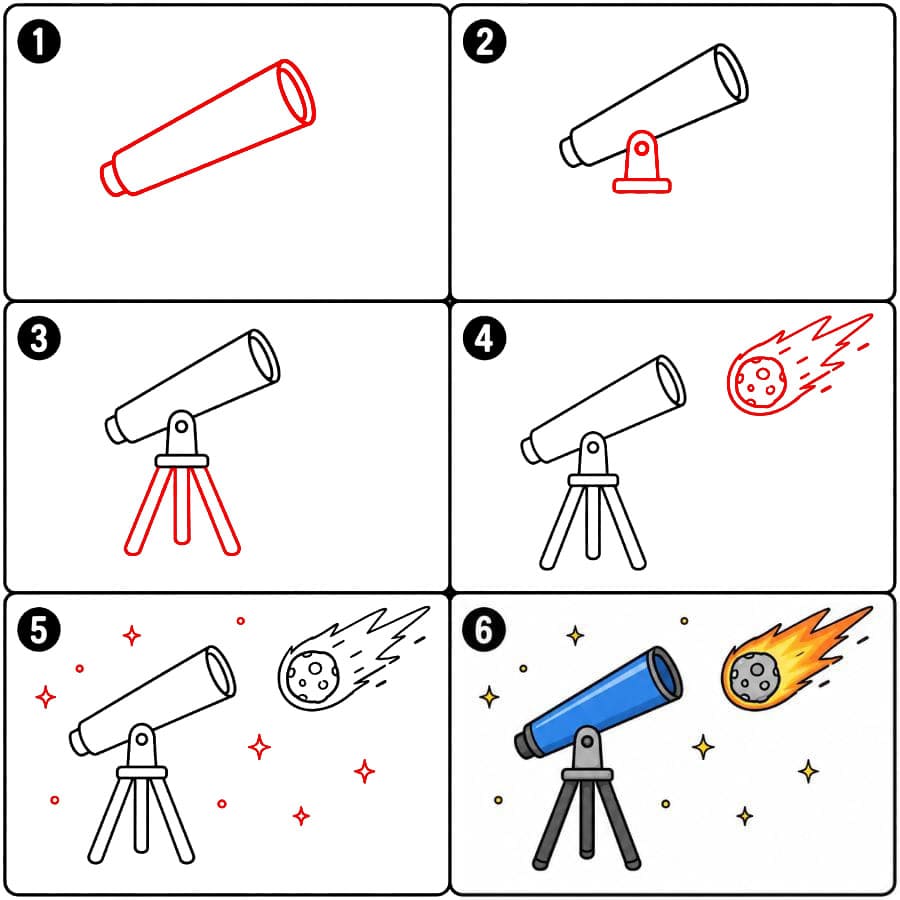 1
2
3
4
5
6