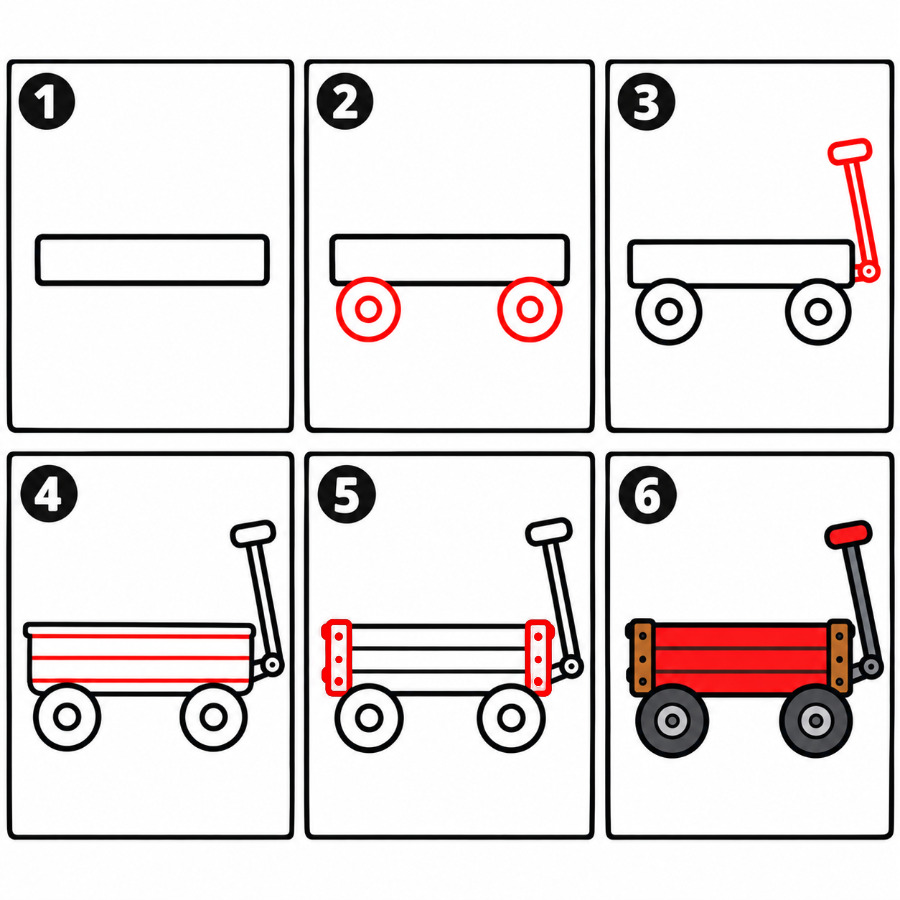 1
2
3
4
5
6