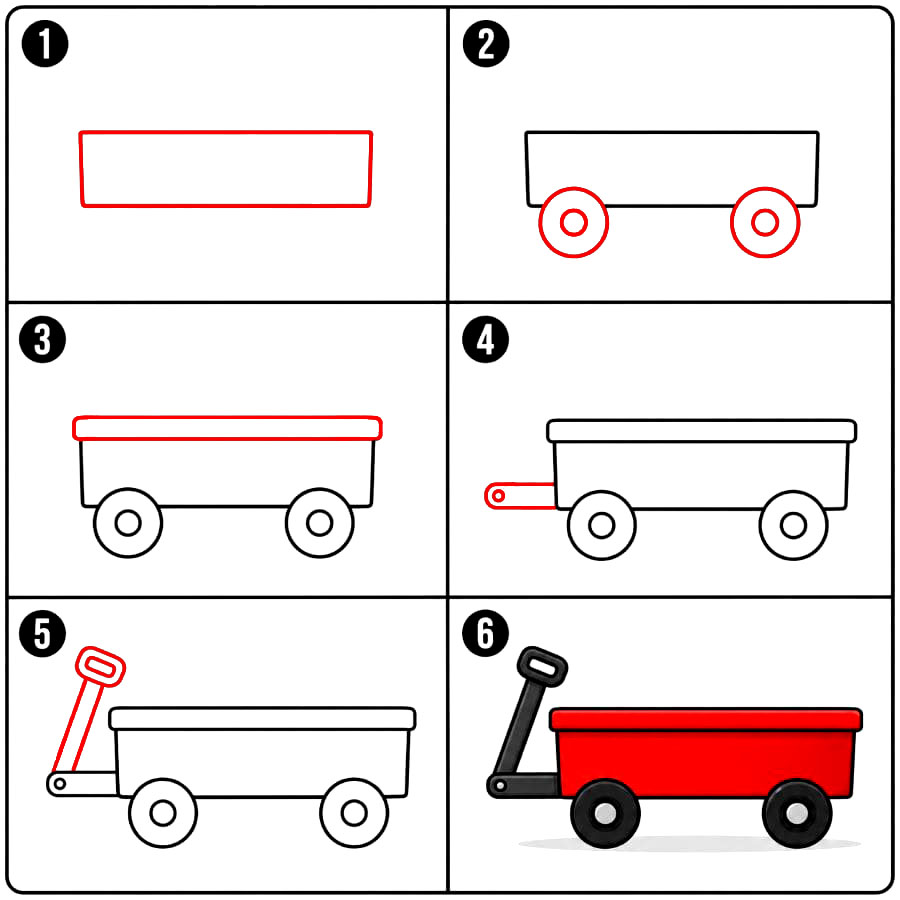 1

2

3

4

5

6