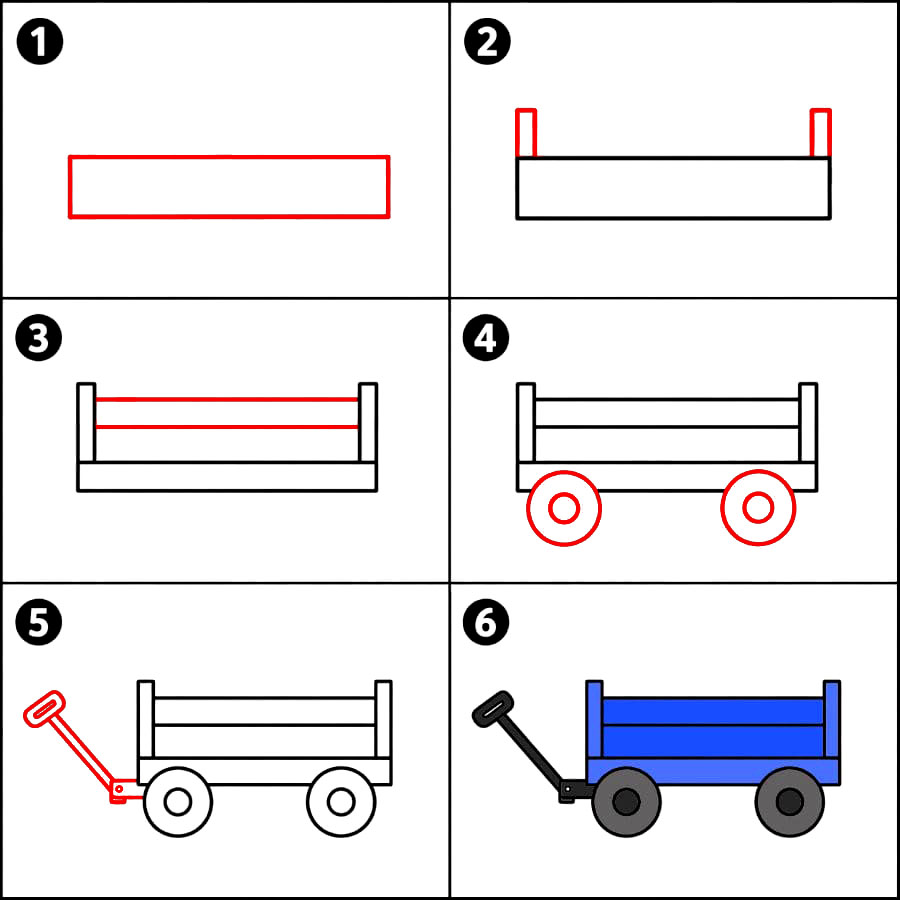 1

2

3

4

5

6